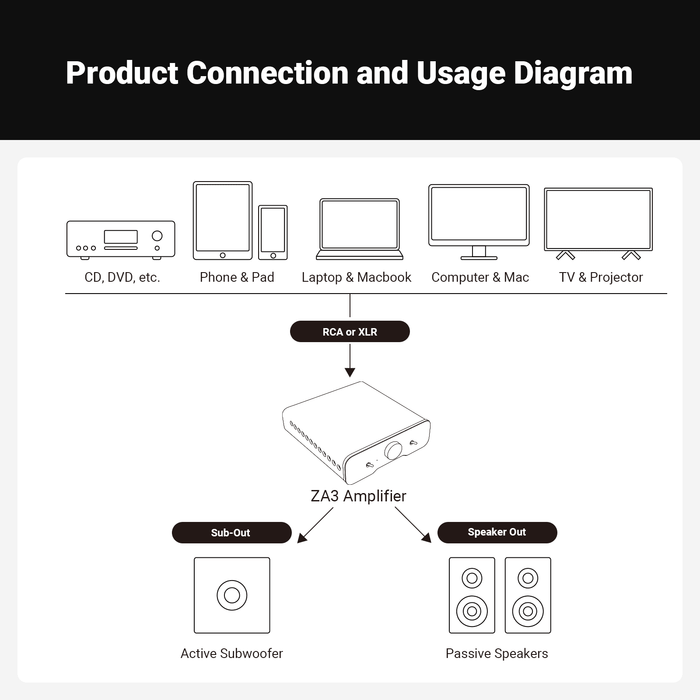 Product Connection and Usage Diagram

CD, DVD, etc.
Phone & Pad
Laptop & Macbook
Computer & Mac
TV & Projector

RCA or XLR

ZA3 Amplifier

Sub-Out
Speaker Out

Active Subwoofer
Passive Speakers