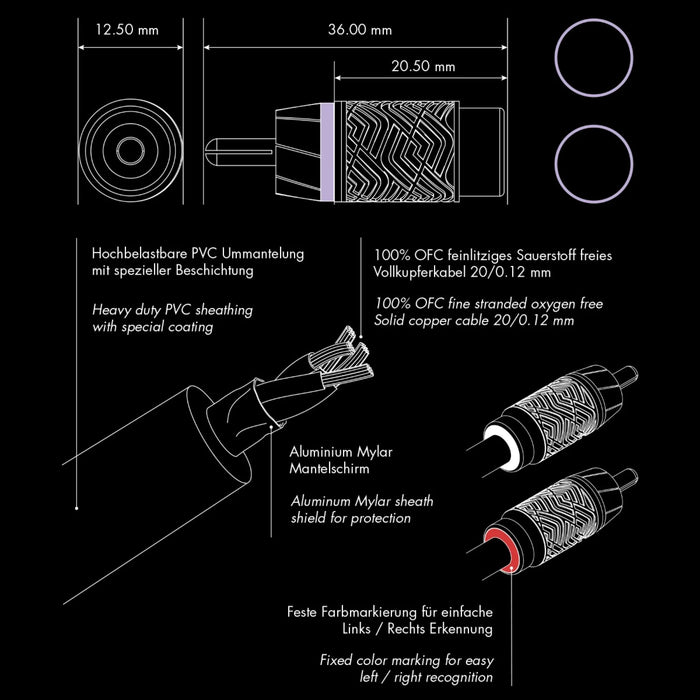 12.50 mm

36.00 mm

20.50 mm

Hochbelastbare PVC Ummantelung mit spezieller Beschichtung

Heavy duty PVC sheathing with special coating

100% OFC feinlitziges Sauerstoff freies Vollkupferkabel 20/0.12 mm

100% OFC fine stranded oxygen free Solid copper cable 20/0.12 mm

Aluminium Mylar Mantelschirm

Aluminum Mylar sheath shield for protection

Feste Farbmarkierung für einfache Links / Rechts Erkennung

Fixed color marking for easy left / right recognition