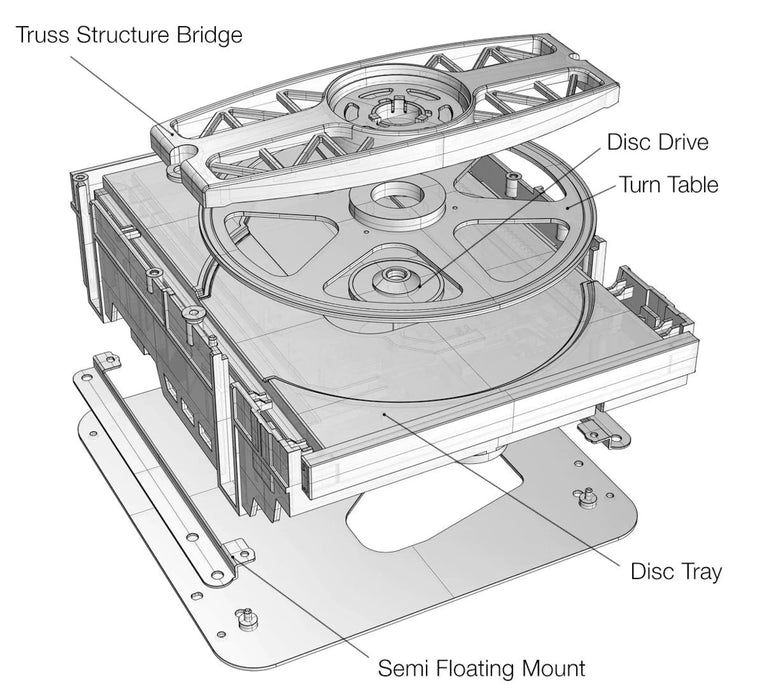 Truss Structure Bridge

Disc Drive

Turn Table

Disc Tray

Semi Floating Mount